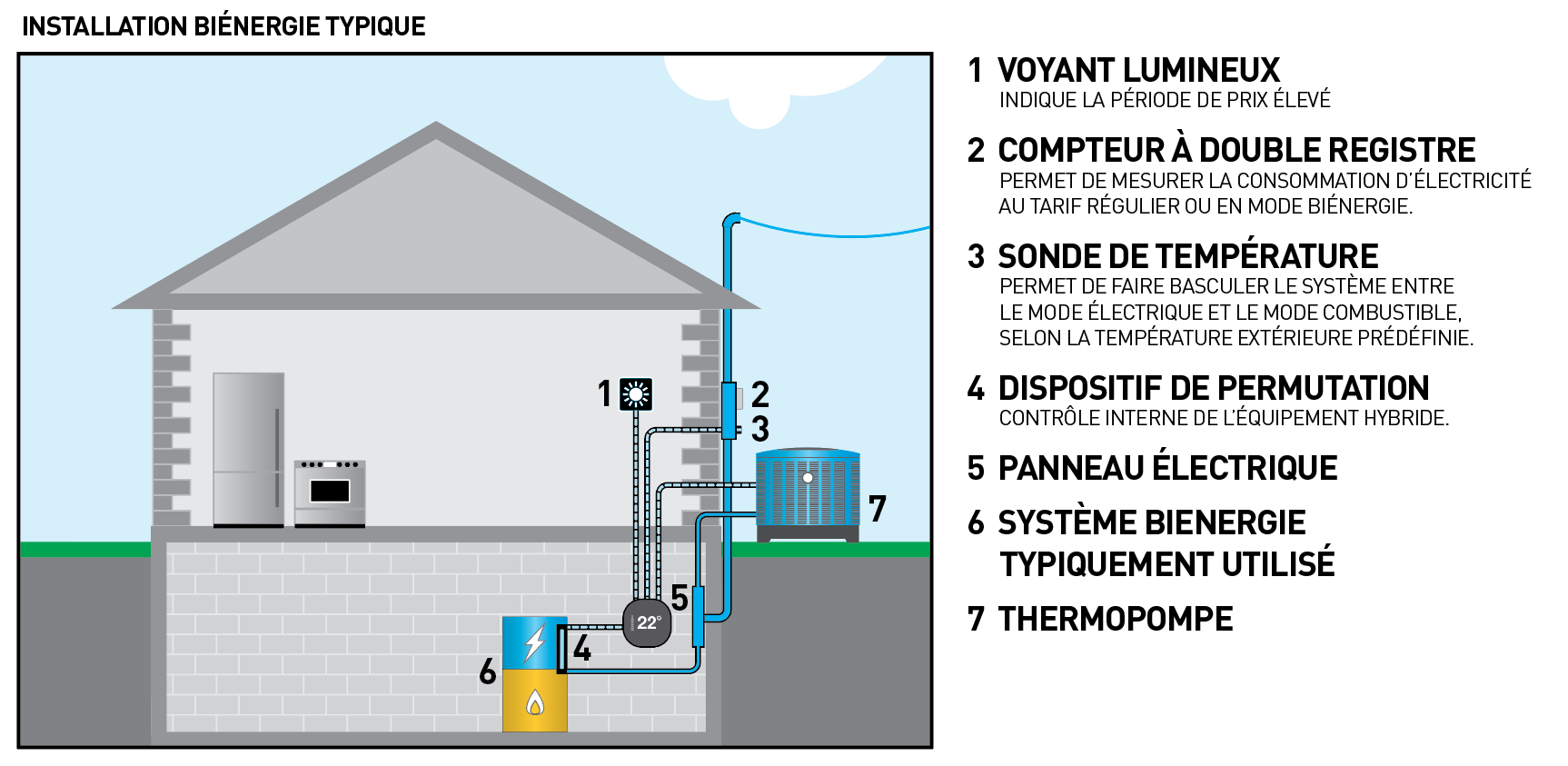 INSTALLATION BIÉNERGIE TYPIQUE

1
2
3
7
5
22°
4
6

1 VOYANT LUMINEUX
INDIQUE LA PÉRIODE DE PRIX ÉLEVÉ

2 COMPTEUR À DOUBLE REGISTRE
PERMET DE MESURER LA CONSOMMATION D'ÉLECTRICITÉ AU TARIF RÉGULIER OU EN MODE BIÉNERGIE.

3 SONDE DE TEMPÉRATURE
PERMET DE FAIRE BASCULER LE SYSTÈME ENTRE LE MODE ÉLECTRIQUE ET LE MODE COMBUSTIBLE, SELON LA TEMPÉRATURE EXTÉRIEURE PRÉDÉFINIE.

4 DISPOSITIF DE PERMUTATION
CONTRÔLE INTERNE DE L'ÉQUIPEMENT HYBRIDE.

5 PANNEAU ÉLECTRIQUE

6 SYSTÈME BIENERGIE TYPIQUEMENT UTILISÉ

7 THERMOPOMPE